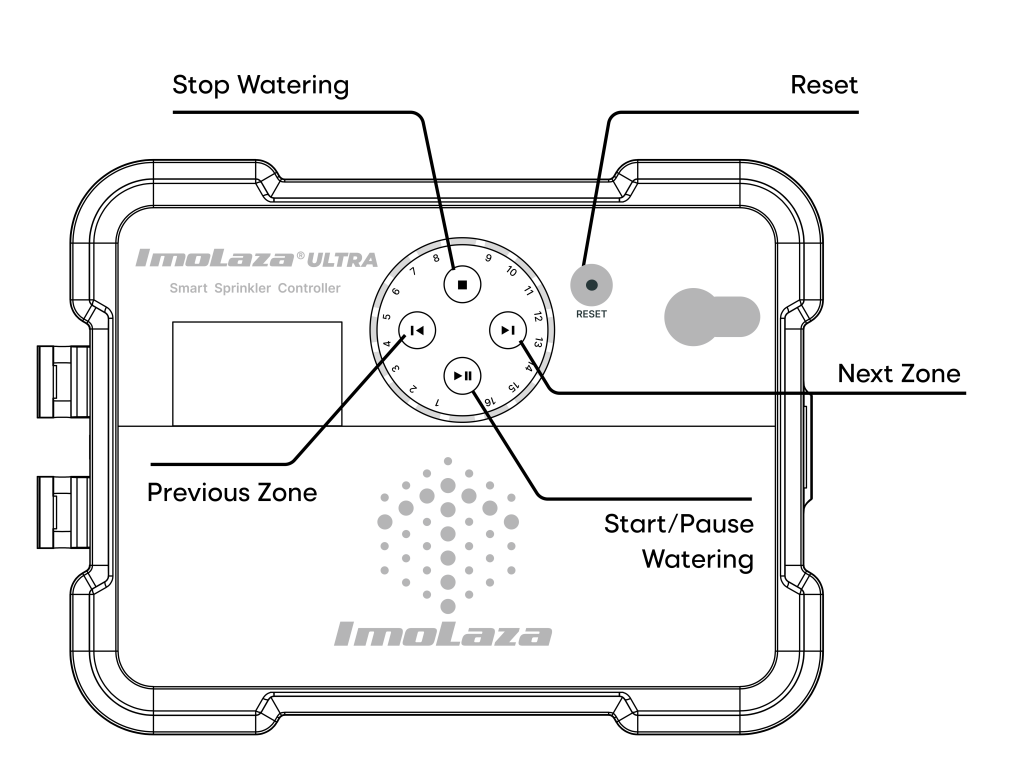 Stop Watering

Reset

ImoLaza® ULTRA

Smart Sprinkler Controller

1 2 3 4 5 6 7 8 9 10 11 12 13 14 15 16

RESET

Next Zone

Previous Zone

Start/Pause Watering

ImoLaza